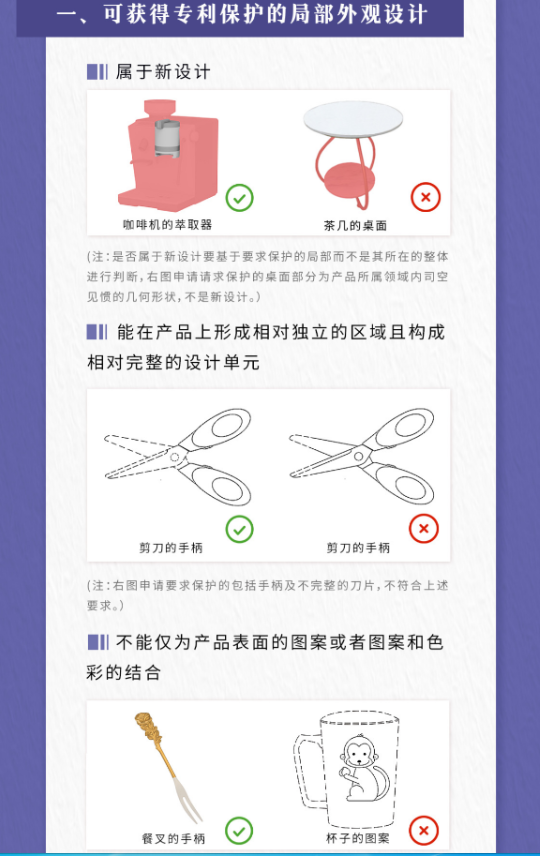 一、可获得专利保护的局部外观设计

属于新设计

咖啡机的萃取器

茶几的桌面

(注：是否属于新设计要基于要求保护的局部而不是其所在的整体进行判断，右图申请请求保护的桌面部分为产品所属领域内司空见惯的几何形状，不是新设计。)

能在产品上形成相对独立的区域且构成相对完整的设计单元

剪刀的手柄

剪刀的手柄

(注：右图申请要求保护的包括手柄及不完整的刀片，不符合上述要求。)

不能仅为产品表面的图案或者图案和色彩的结合

餐叉的手柄

杯子的图案